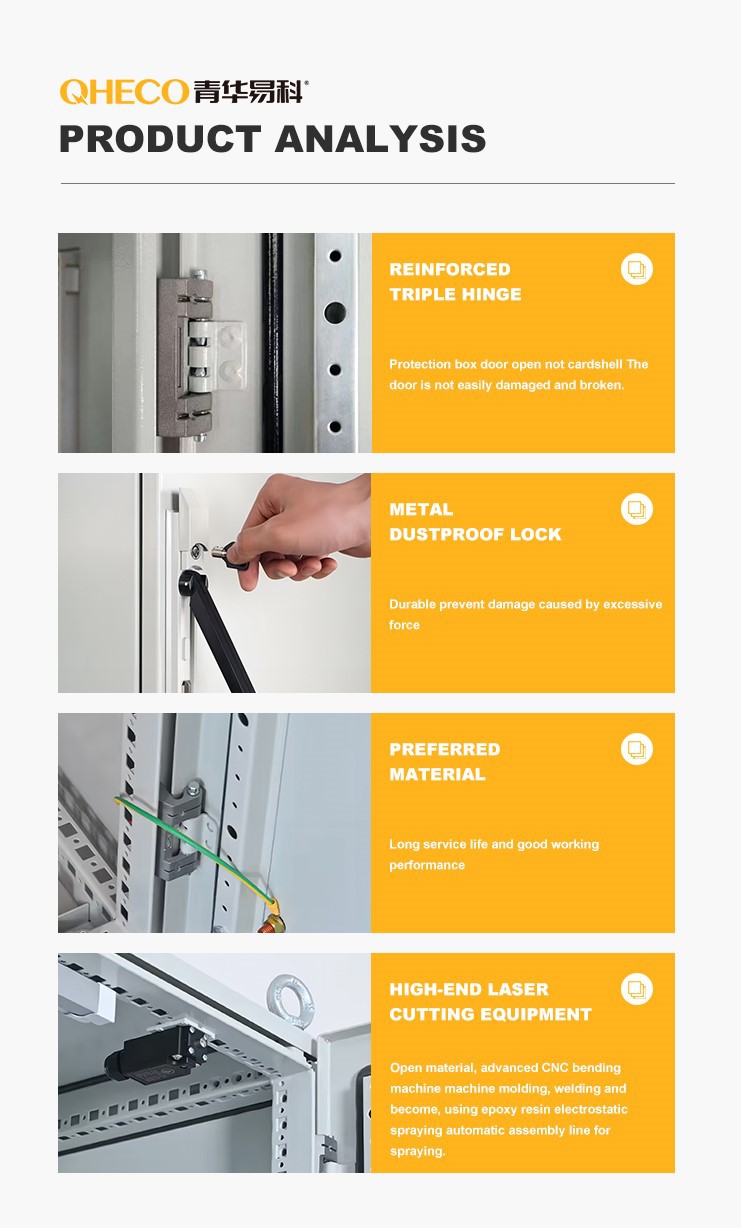 QHECO 青华易科®

PRODUCT ANALYSIS

REINFORCED TRIPLE HINGE

Protection box door open not cardshell The door is not easily damaged and broken.

METAL DUSTPROOF LOCK

Durable prevent damage caused by excessive force

PREFERRED MATERIAL

Long service life and good working performance

HIGH-END LASER CUTTING EQUIPMENT

Open material, advanced CNC bending machine machine molding, welding and become, using epoxy resin electrostatic spraying automatic assembly line for spraying.